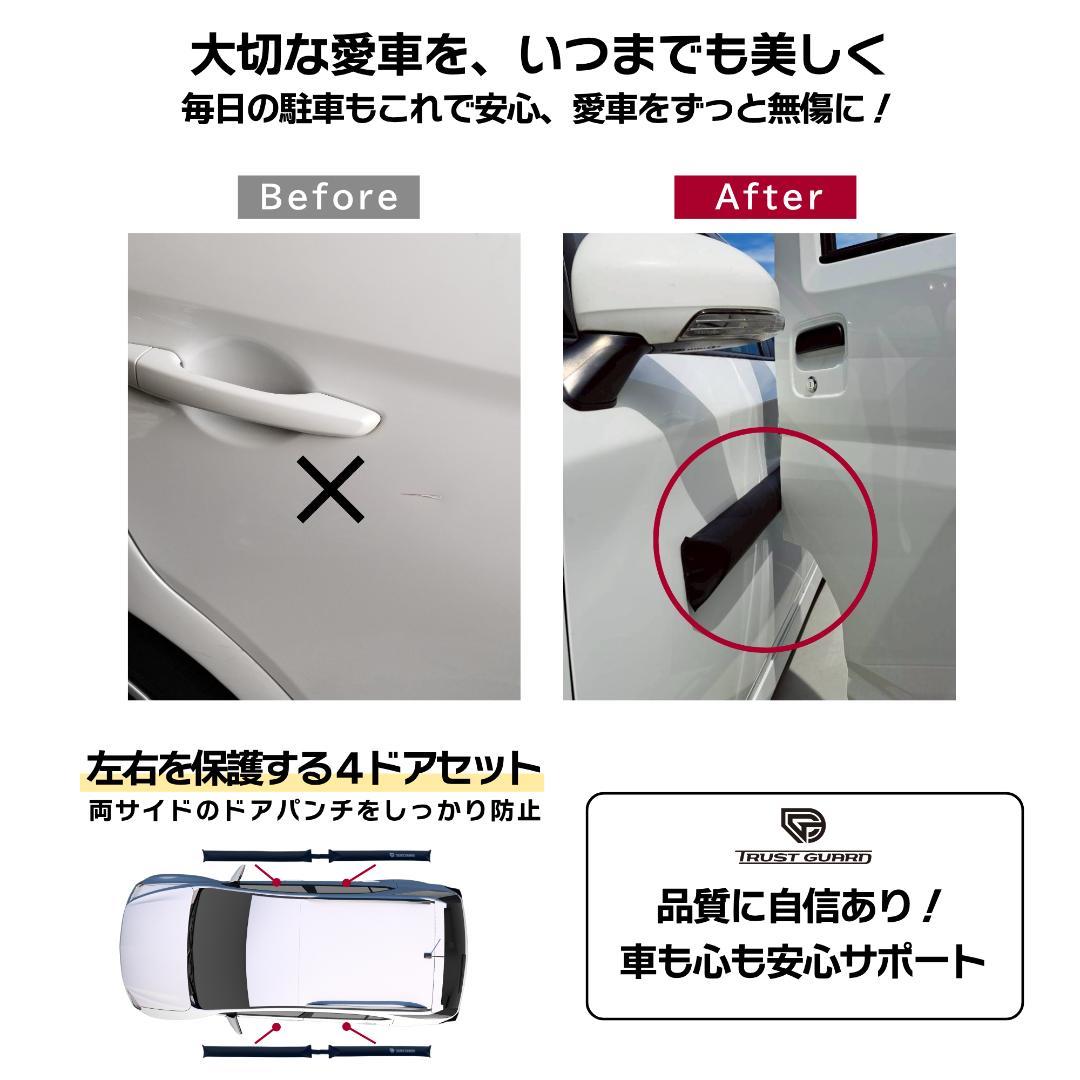 大切な愛車を、いつまでも美しく
毎日の駐車もこれで安心、愛車をずっと無傷に！

Before

After

左右を保護する4ドアセット
両サイドのドアパンチをしっかり防止

TRUST GUARD

品質に自信あり！
車も心も安心サポート