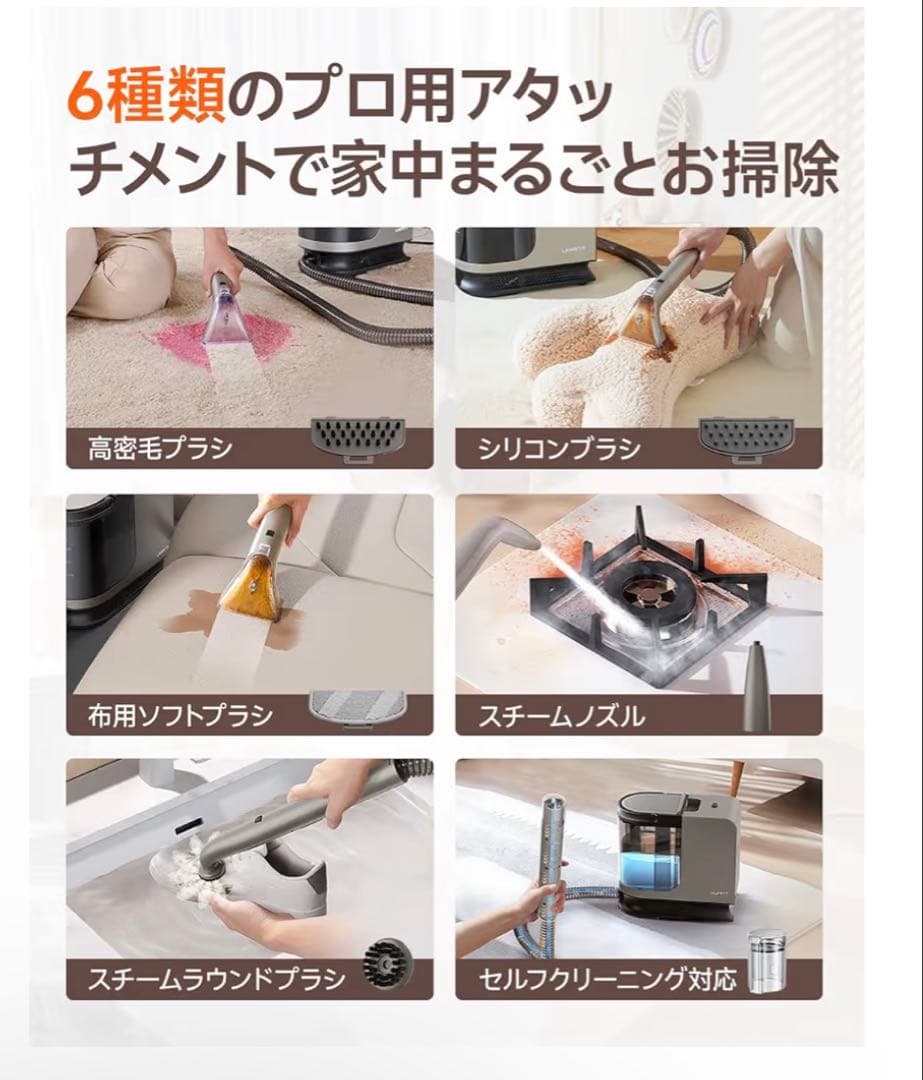 6種類のプロ用アタッチメントで家中まるごとお掃除

高密毛ブラシ

シリコンブラシ

布用ソフトブラシ

スチームノズル

スチームラウンドブラシ

セルフクリーニング対応