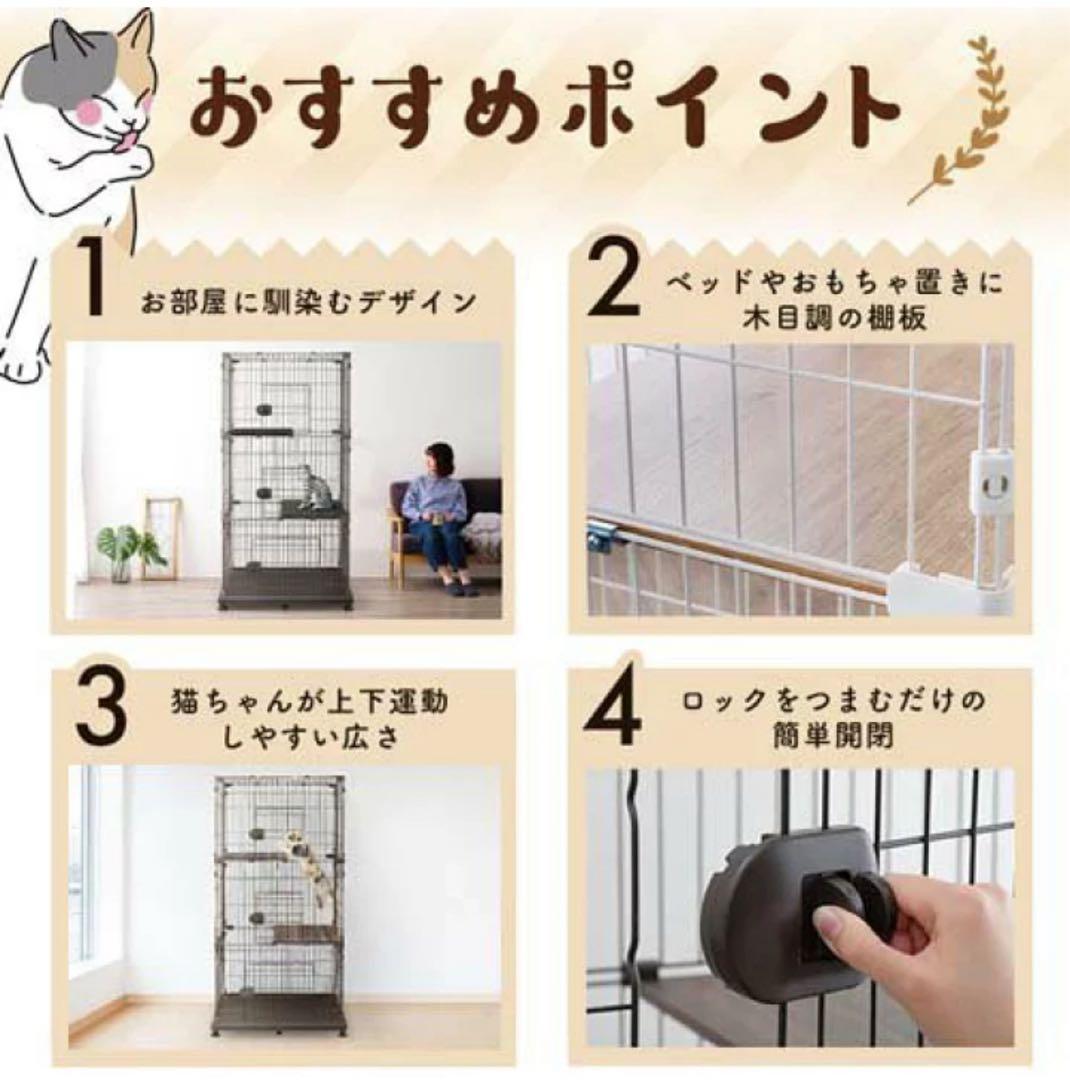 おすすめポイント

1 お部屋に馴染むデザイン

2 ベッドやおもちゃ置きに木目調の棚板

3 猫ちゃんが上下運動しやすい広さ

4 ロックをつまむだけの簡単開閉