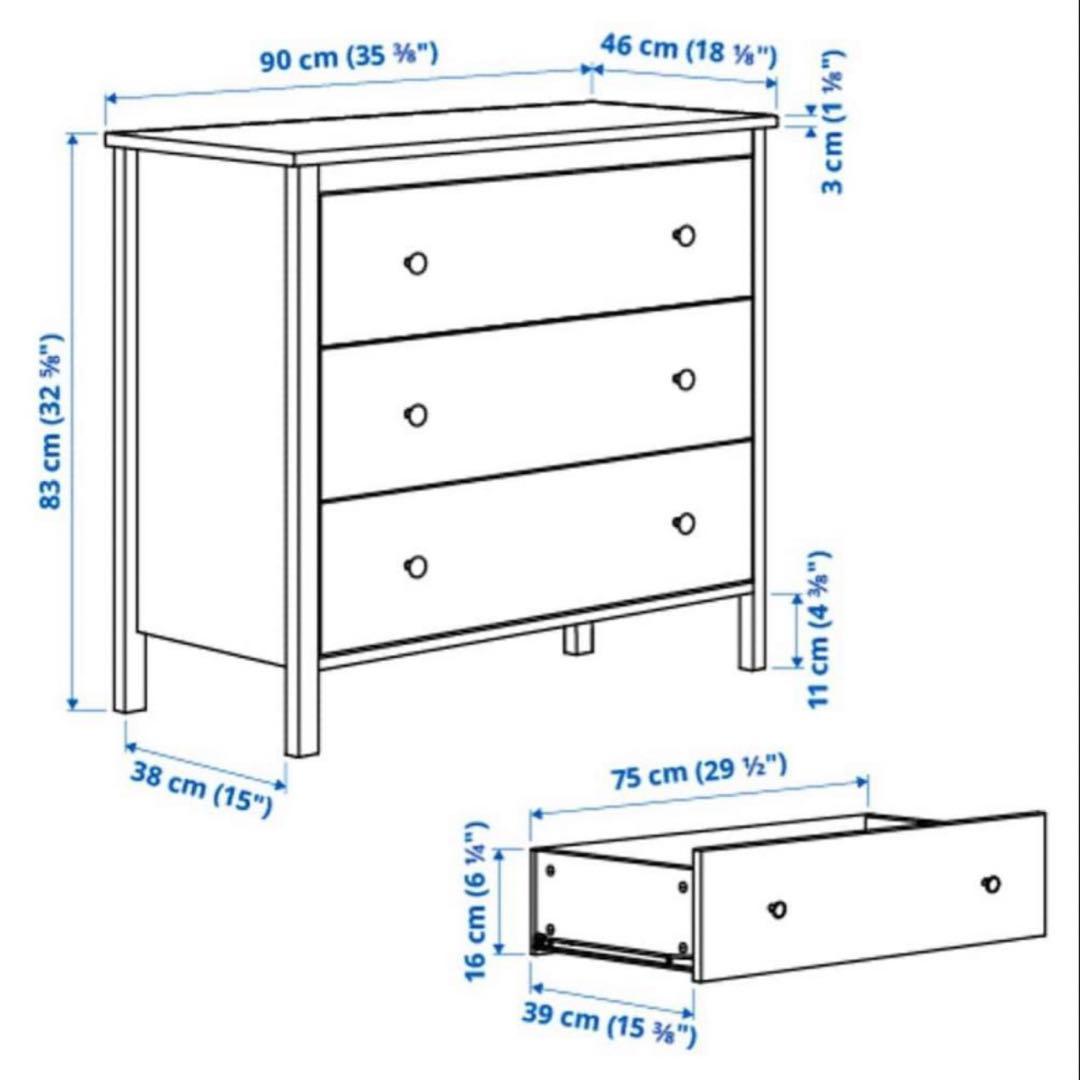 90 cm (35 ⅜")
46 cm (18 ⅛")
3 cm (1 ⅛")
83 cm (32 ⅝")
11 cm (4 ⅜")
38 cm (15")
75 cm (29 ½")
16 cm (6 ¼")
39 cm (15 ⅜")