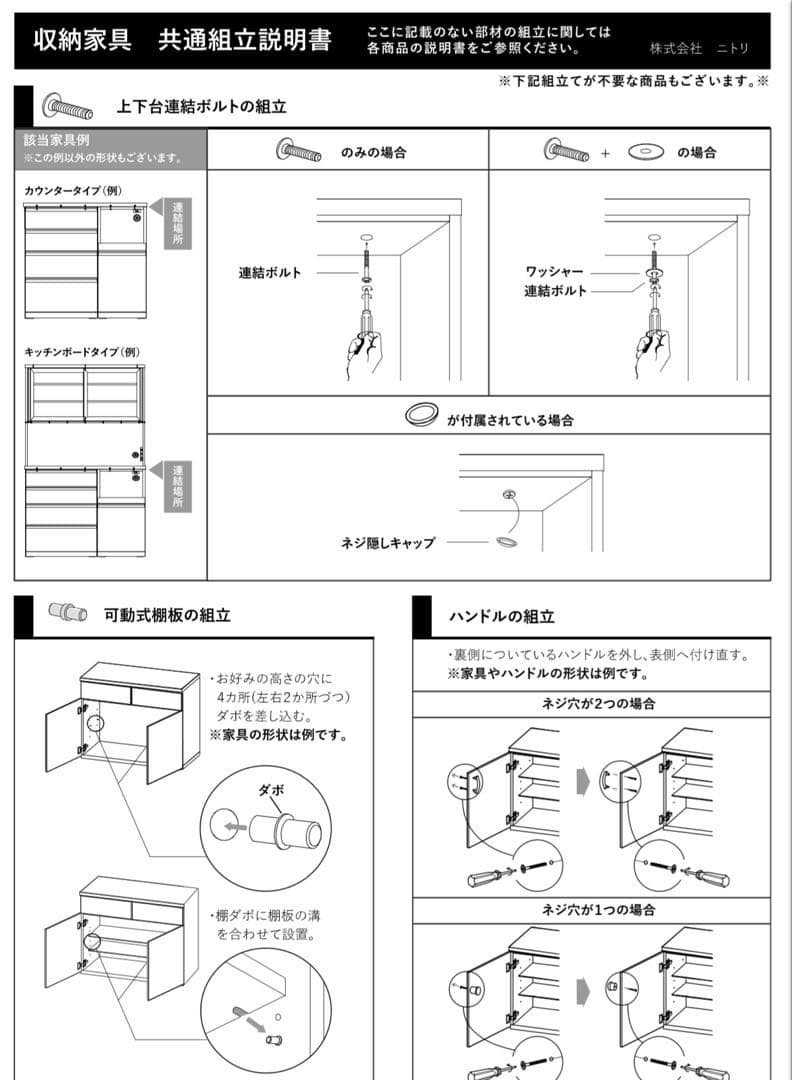 収納家具　共通組立説明書

ここに記載のない部材の組立に関しては各商品の説明書をご参照ください。

株式会社　ニトリ

※下記組立てが不要な商品もございます。※

上下台連結ボルトの組立

該当家具例
※この例以外の形状もございます。

カウンタータイプ（例）

連結場所

キッチンボードタイプ（例）

連結場所

のみの場合

連結ボルト

＋　の場合

ワッシャー

連結ボルト

が付属されている場合

ネジ隠しキャップ

可動式棚板の組立

・お好みの高さの穴に4カ所（左右2か所づつ）ダボを差し込む。
※家具の形状は例です。

ダボ

・棚ダボに棚板の溝を合わせて設置。

ハンドルの組立

・裏側についているハンドルを外し、表側へ付け直す。
※家具やハンドルの形状は例です。

ネジ穴が2つの場合

ネジ穴が1つの場合