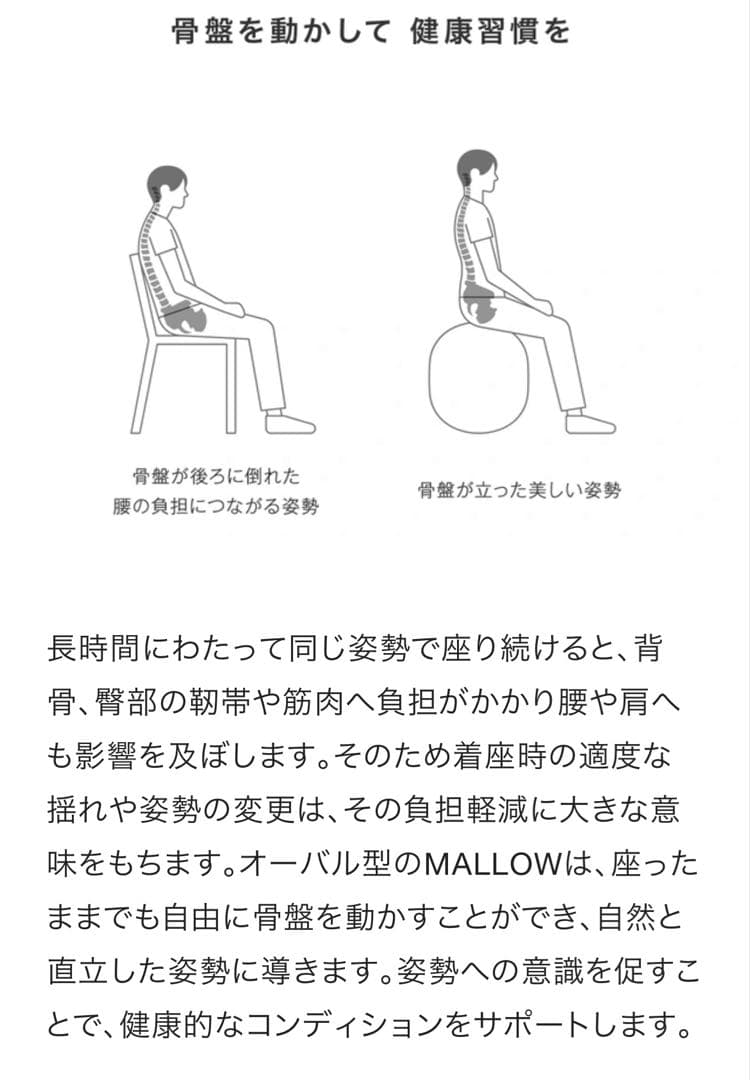 骨盤を動かして 健康習慣を

骨盤が後ろに倒れた
腰の負担につながる姿勢

骨盤が立った美しい姿勢

長時間にわたって同じ姿勢で座り続けると、背骨、臀部の靭帯や筋肉へ負担がかかり腰や肩へも影響を及ぼします。そのため着座時の適度な揺れや姿勢の変更は、その負担軽減に大きな意味をもちます。オーバル型のMALLOWは、座ったままでも自由に骨盤を動かすことができ、自然と直立した姿勢に導きます。姿勢への意識を促すことで、健康的なコンディションをサポートします。