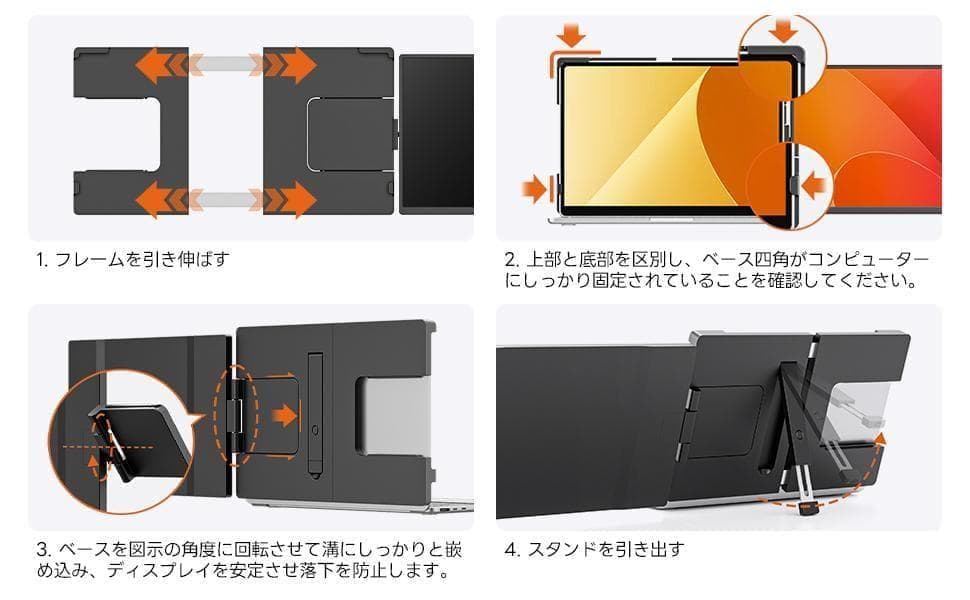 1. フレームを引き伸ばす

2. 上部と底部を区別し、ベース四角がコンピューターにしっかり固定されていることを確認してください。

3. ベースを図示の角度に回転させて溝にしっかりと嵌め込み、ディスプレイを安定させ落下を防止します。

4. スタンドを引き出す