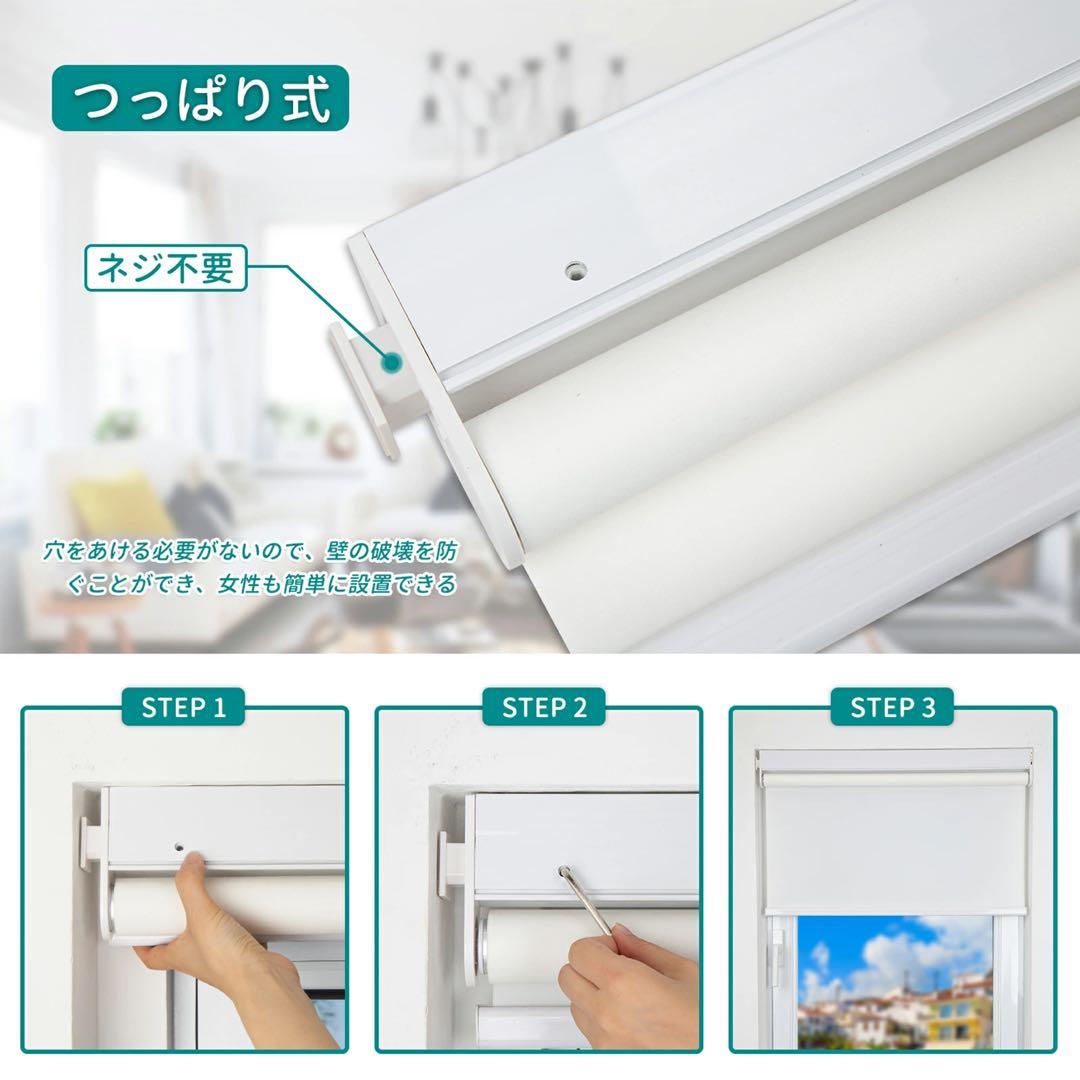 つっぱり式

ネジ不要

穴をあける必要がないので、壁の破壊を防ぐことができ、女性も簡単に設置できる

STEP 1

STEP 2

STEP 3