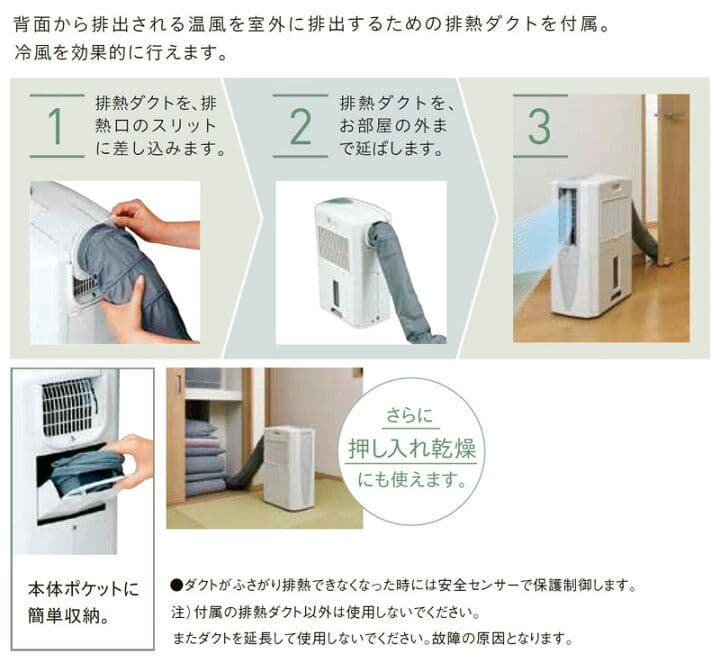 背面から排出される温風を室外に排出するための排熱ダクトを付属。
冷風を効果的に行えます。

1
排熱ダクトを、排熱口のスリットに差し込みます。

2
排熱ダクトを、お部屋の外まで延ばします。

3

本体ポケットに簡単収納。

さらに
押し入れ乾燥
にも使えます。

●ダクトがふさがり排熱できなくなった時には安全センサーで保護制御します。
注）付属の排熱ダクト以外は使用しないでください。
またダクトを延長して使用しないでください。故障の原因となります。