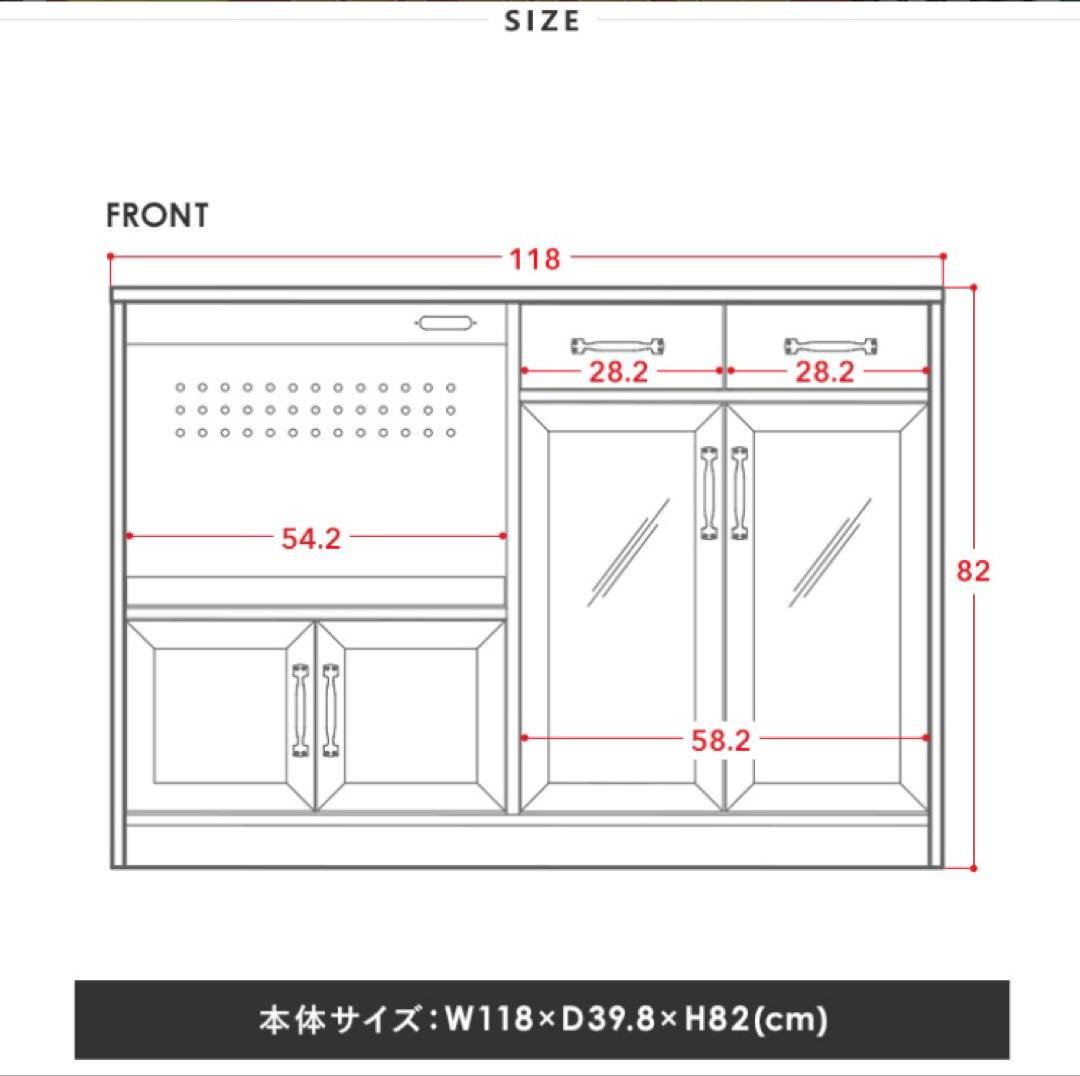 SIZE

FRONT

118

28.2

28.2

54.2

82

58.2

本体サイズ：W118×D39.8×H82(cm)